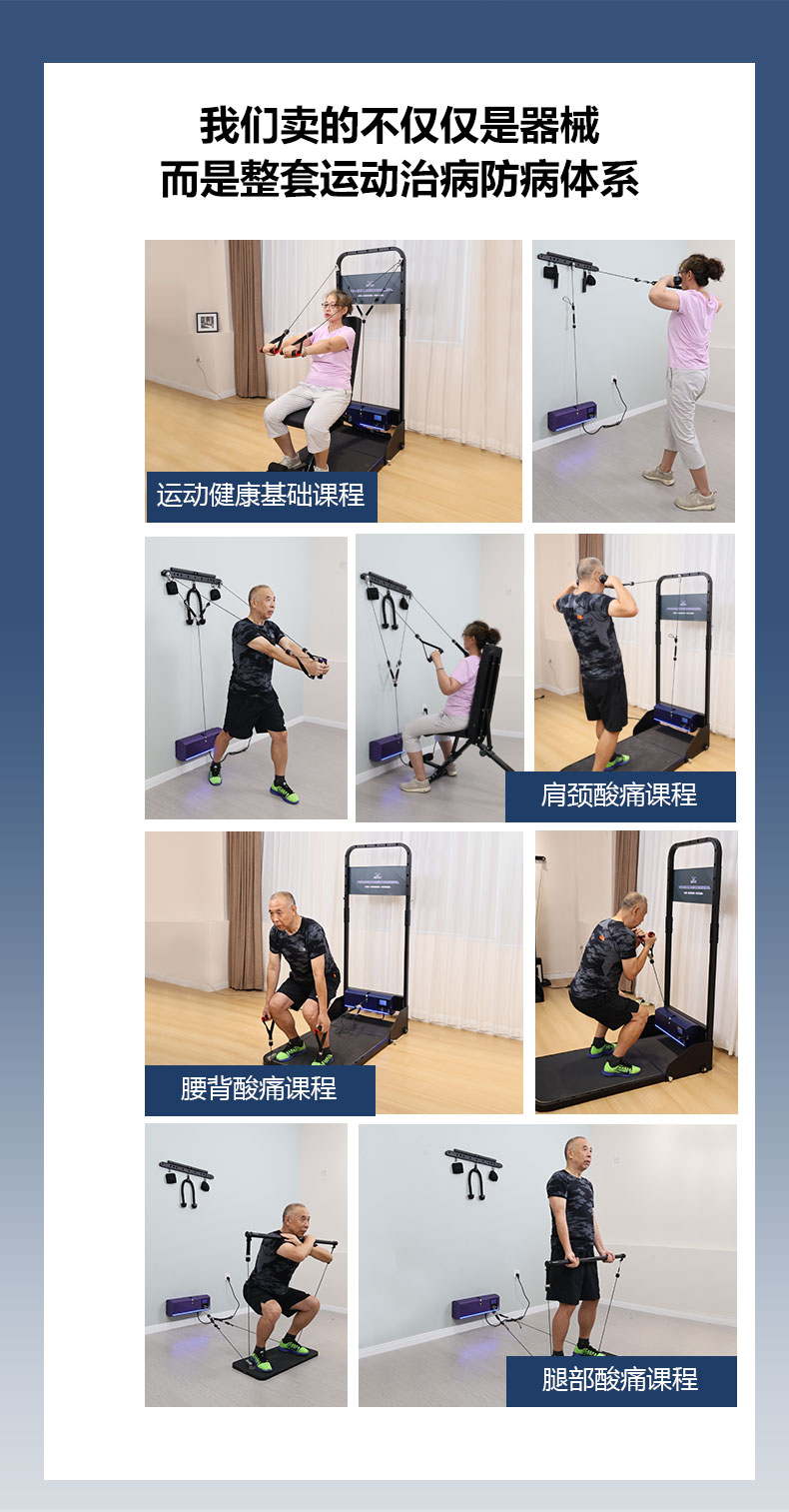 我们卖的不仅仅是器械
而是整套运动治病防病体系

运动健康基础课程

肩颈酸痛课程

腰背酸痛课程

腿部酸痛课程